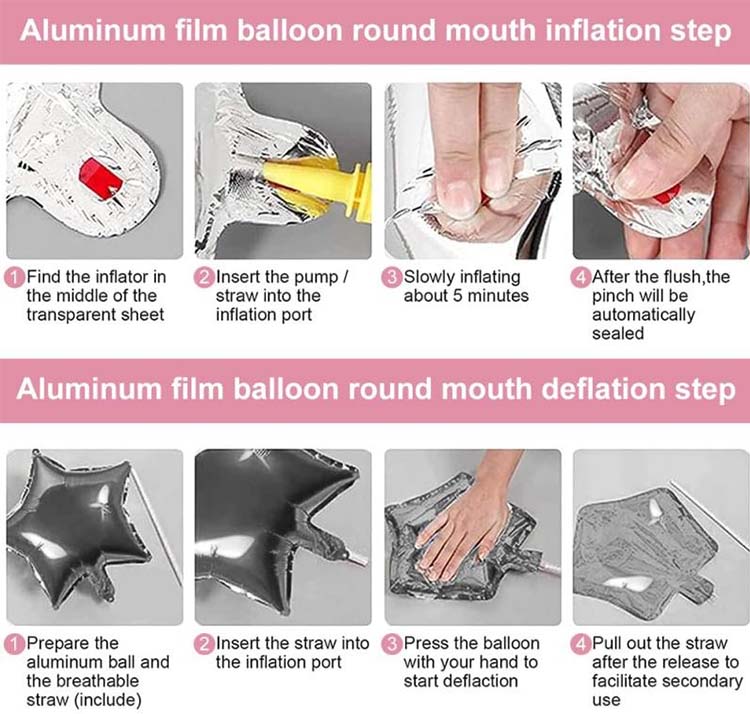 Aluminum film balloon round mouth inflation step

1 Find the inflator in the middle of the transparent sheet

2 Insert the pump / straw into the inflation port

3 Slowly inflating about 5 minutes

4 After the flush,the pinch will be automatically sealed

Aluminum film balloon round mouth deflation step

1 Prepare the aluminum ball and the breathable straw (include)

2 Insert the straw into the inflation port

3 Press the balloon with your hand to start deflaction

4 Pull out the straw after the release to facilitate secondary use